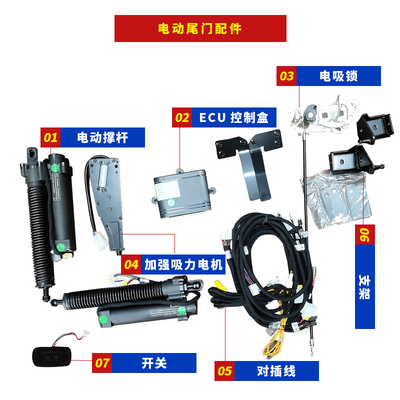 电动尾门配件

03 电吸锁

02 ECU 控制盒

01 电动撑杆

04 加强吸力电机

06 支架

07 开关

05 对插线